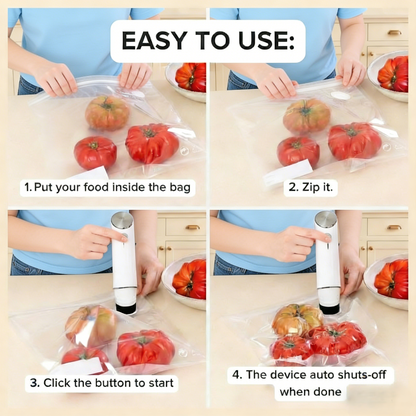 EASY TO USE:

1. Put your food inside the bag

2. Zip it.

3. Click the button to start

4. The device auto shuts-off when done